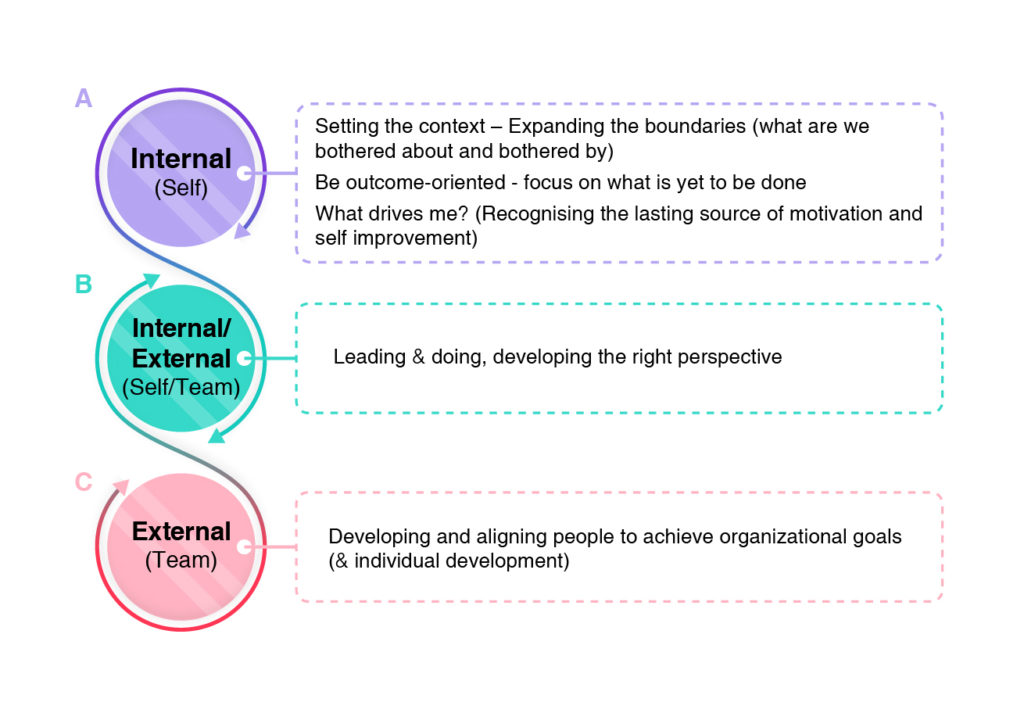 A

Internal
(Self)

Setting the context – Expanding the boundaries (what are we bothered about and bothered by)

Be outcome-oriented - focus on what is yet to be done

What drives me? (Recognising the lasting source of motivation and self improvement)

B

Internal/
External
(Self/Team)

Leading & doing, developing the right perspective

C

External
(Team)

Developing and aligning people to achieve organizational goals (& individual development)